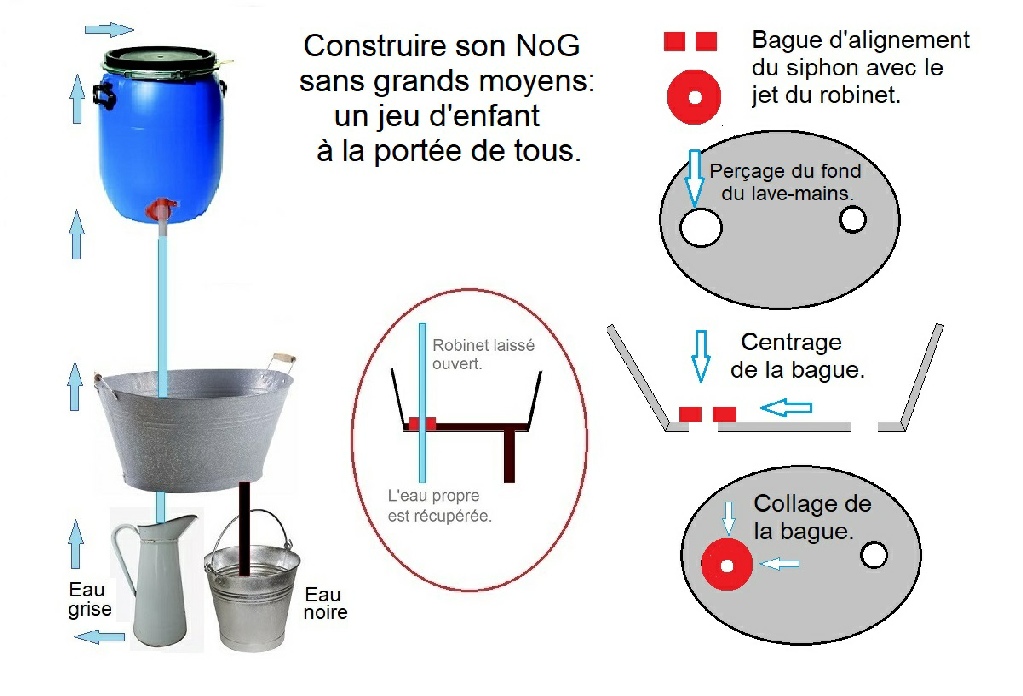 Construire son NoG sans grands moyens: un jeu d'enfant à la portée de tous.

Bague d'alignement du siphon avec le jet du robinet.

Perçage du fond du lave-mains.

Centrage de la bague.

Collage de la bague.

Robinet laissé ouvert.

L'eau propre est récupérée.

Eau grise

Eau noire