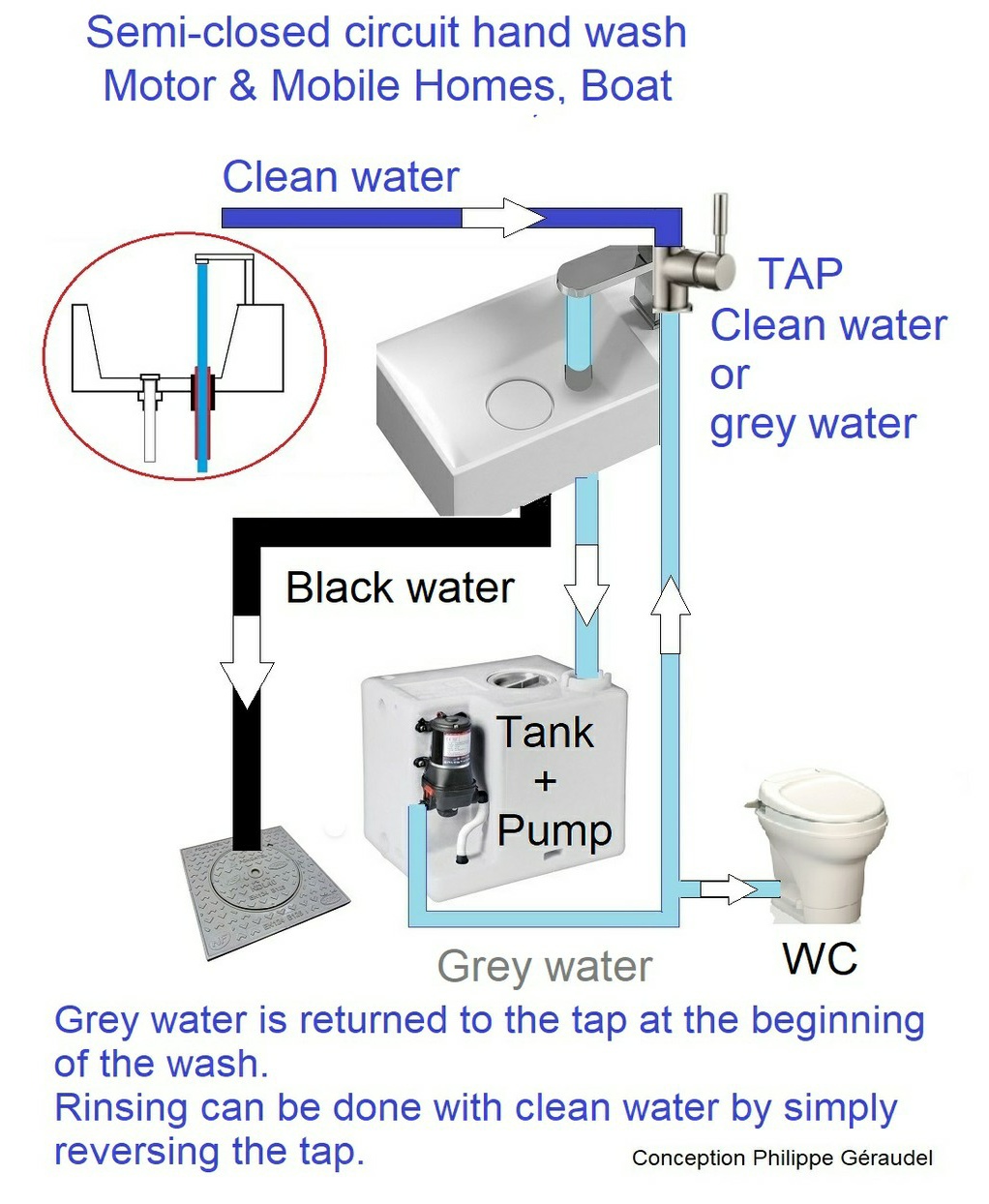 Semi-closed circuit hand wash
Motor & Mobile Homes, Boat

Clean water

TAP
Clean water
or
grey water

Black water

Tank
+
Pump

Grey water

WC

Grey water is returned to the tap at the beginning of the wash.
Rinsing can be done with clean water by simply reversing the tap.

Conception Philippe Géraudel