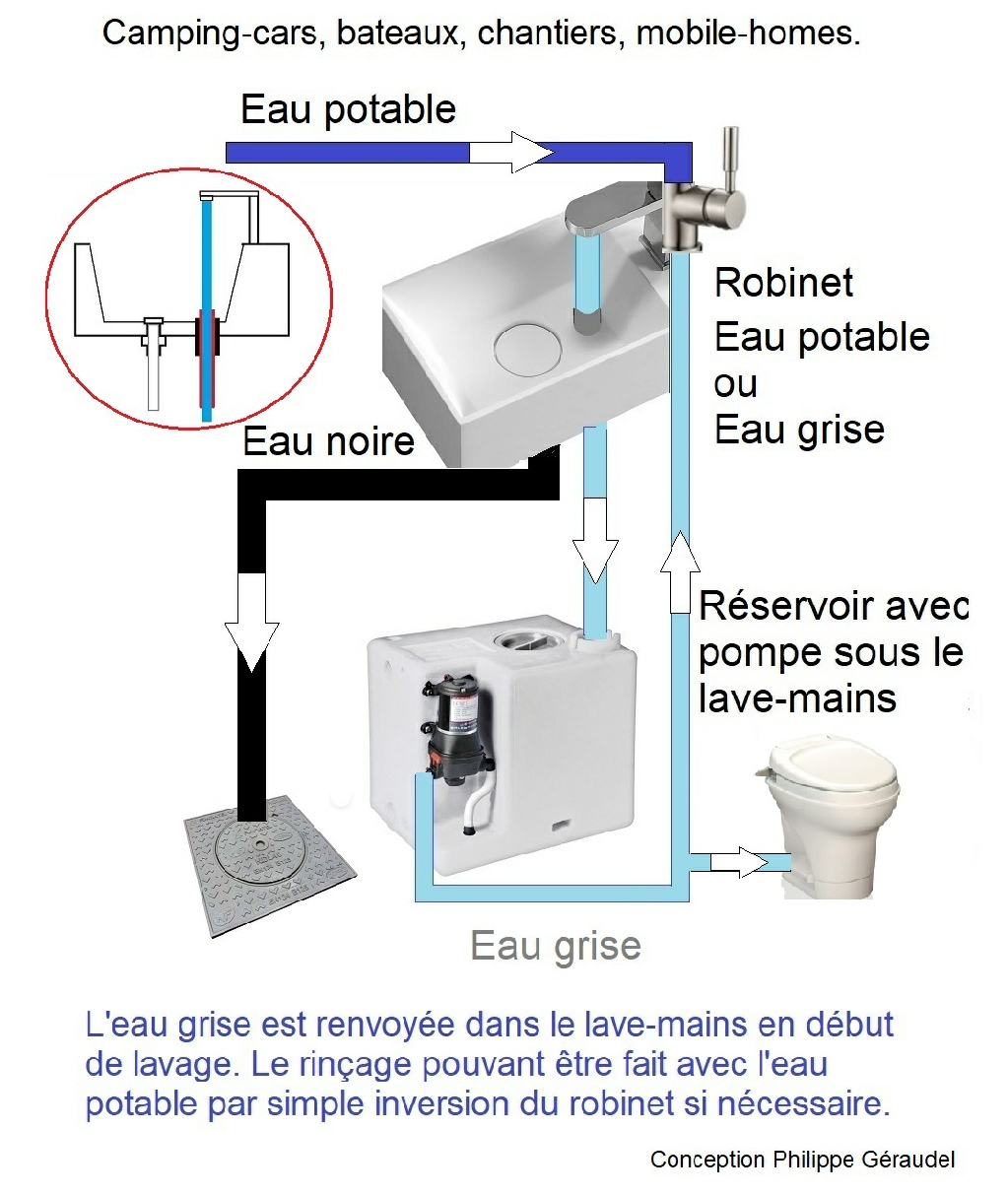 Camping-cars, bateaux, chantiers, mobile-homes.

Eau potable

Robinet
Eau potable
ou
Eau grise

Eau noire

Réservoir avec pompe sous le lave-mains

Eau grise

L'eau grise est renvoyée dans le lave-mains en début de lavage. Le rinçage pouvant être fait avec l'eau potable par simple inversion du robinet si nécessaire.

Conception Philippe Géraudel