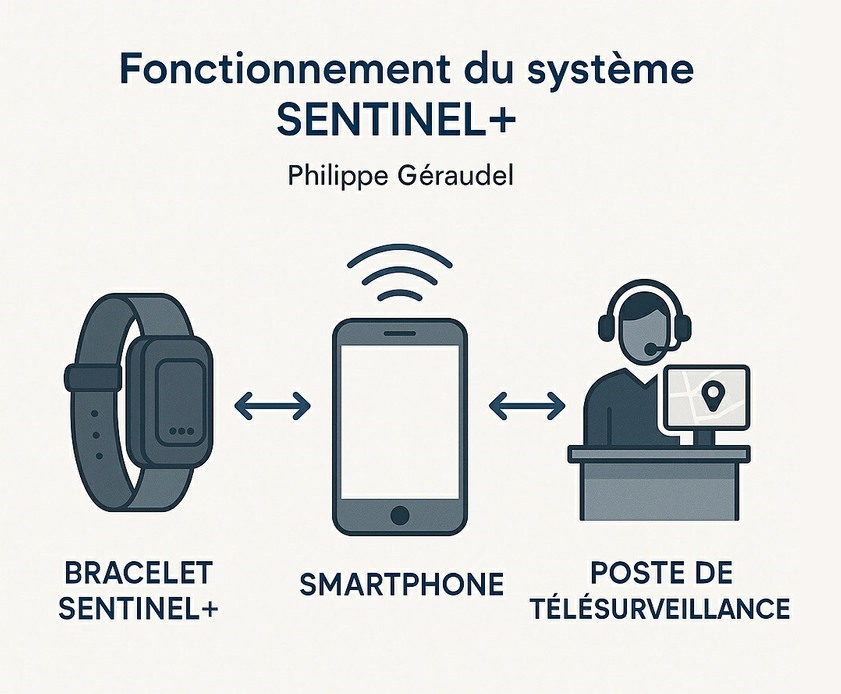 Fonctionnement du système SENTINEL+

Philippe Géraudel

BRACELET SENTINEL+

SMARTPHONE

POSTE DE TÉLÉSURVEILLANCE