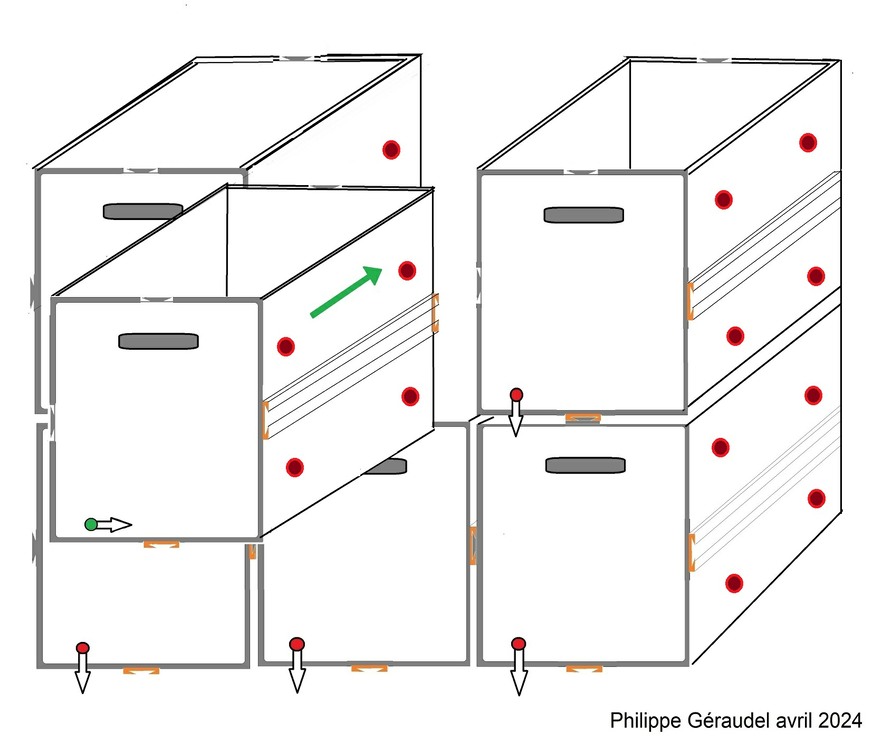 Philippe Géraudel avril 2024