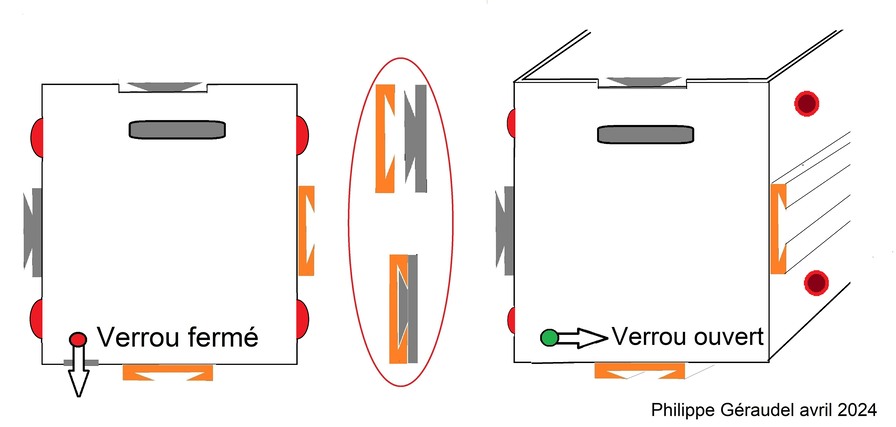 Verrou fermé

Verrou ouvert

Philippe Géraudel avril 2024